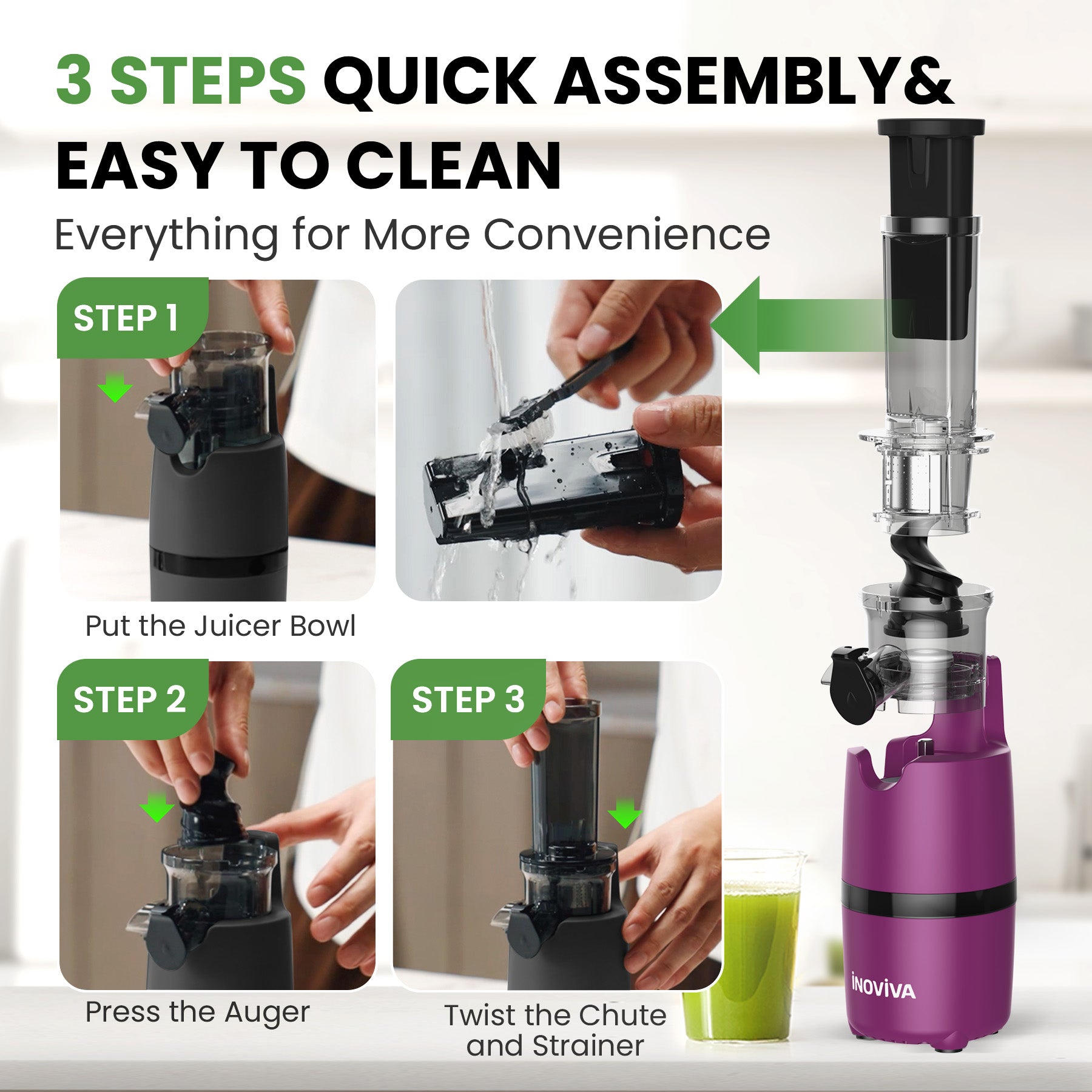 3 STEPS QUICK ASSEMBLY& EASY TO CLEAN

Everything for More Convenience

STEP 1

Put the Juicer Bowl

STEP 2

Press the Auger

STEP 3

Twist the Chute and Strainer

iNOViVA